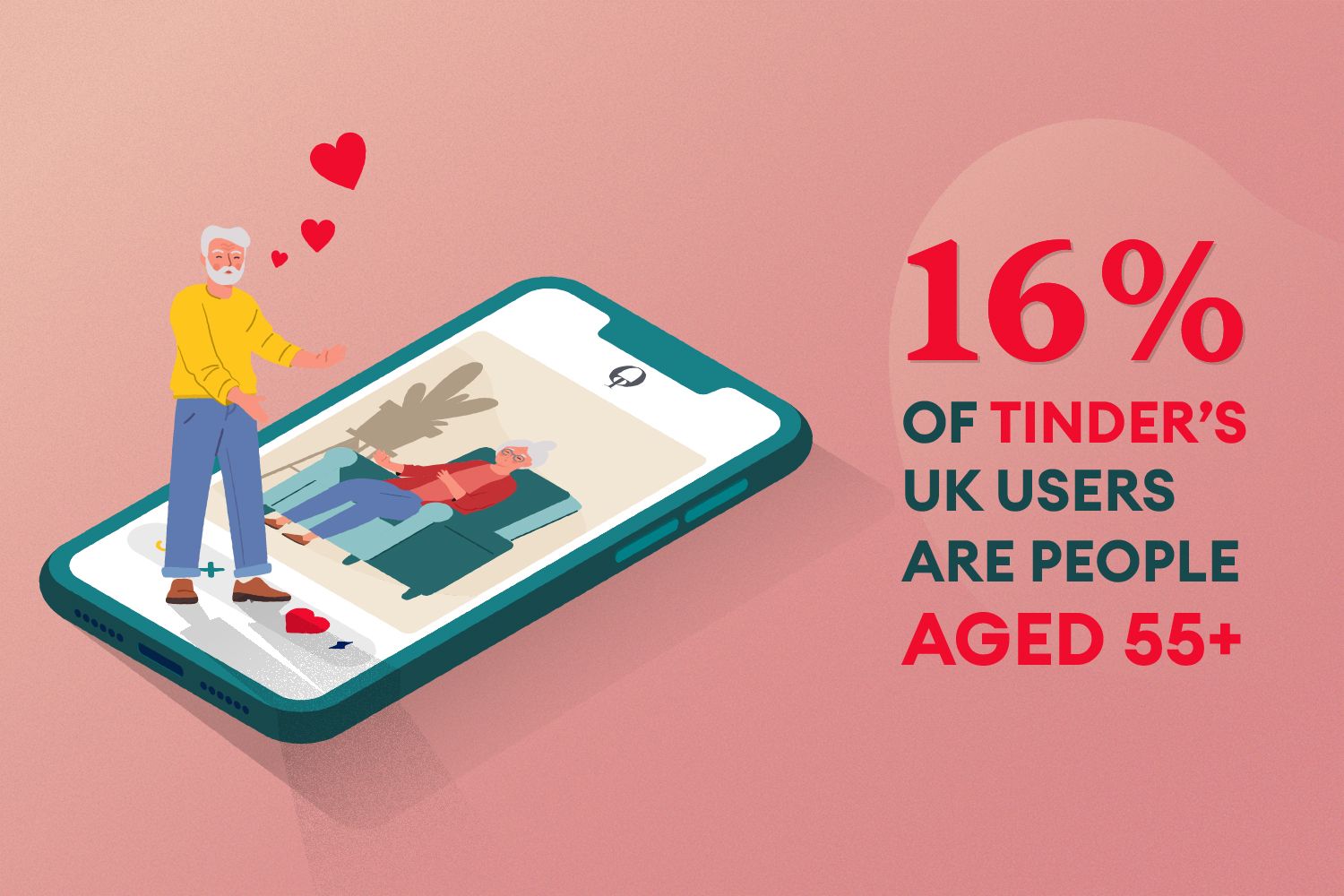 16%
OF TINDER'S
UK USERS
ARE PEOPLE
AGED 55+