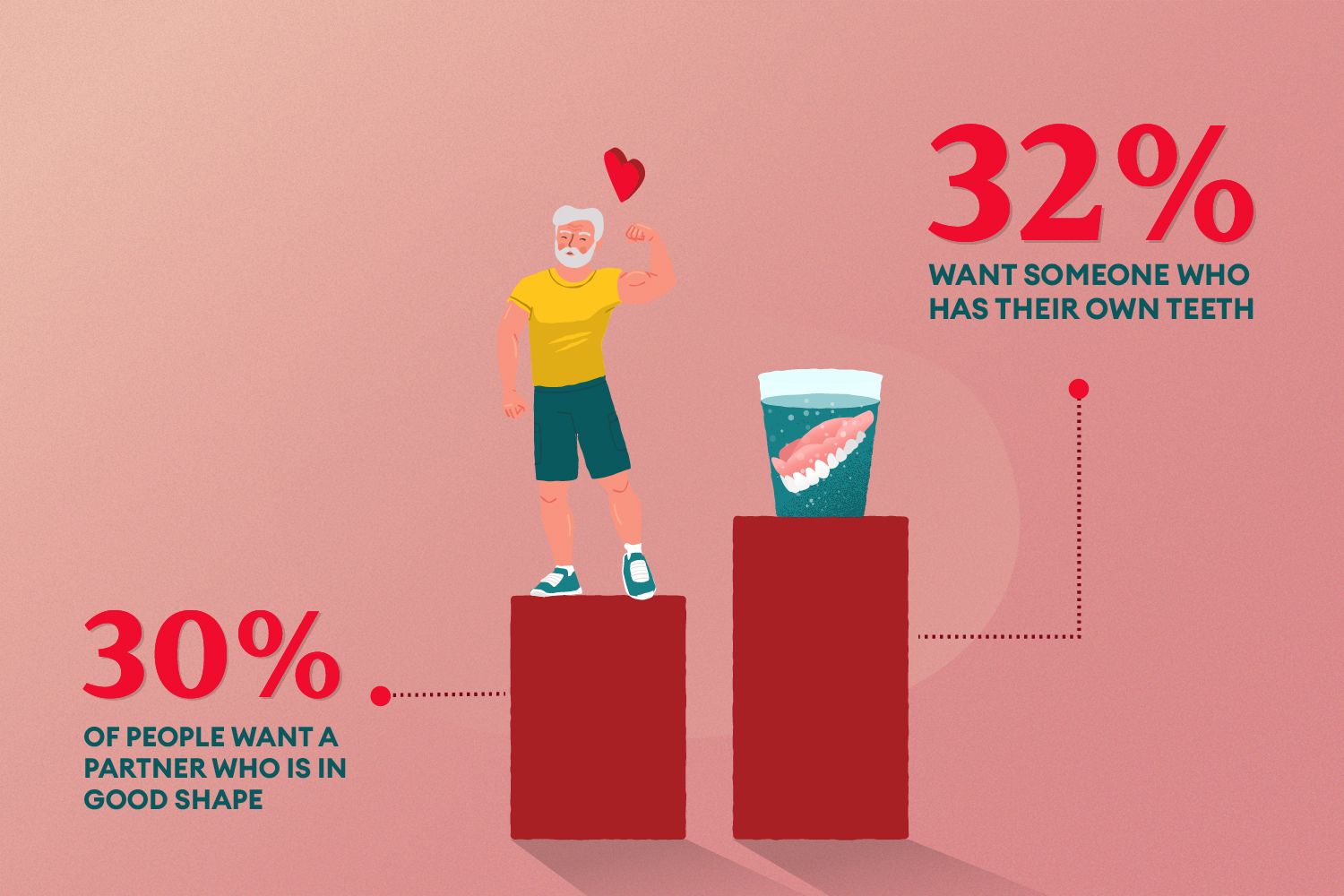 32%

WANT SOMEONE WHO HAS THEIR OWN TEETH

30%

OF PEOPLE WANT A PARTNER WHO IS IN GOOD SHAPE