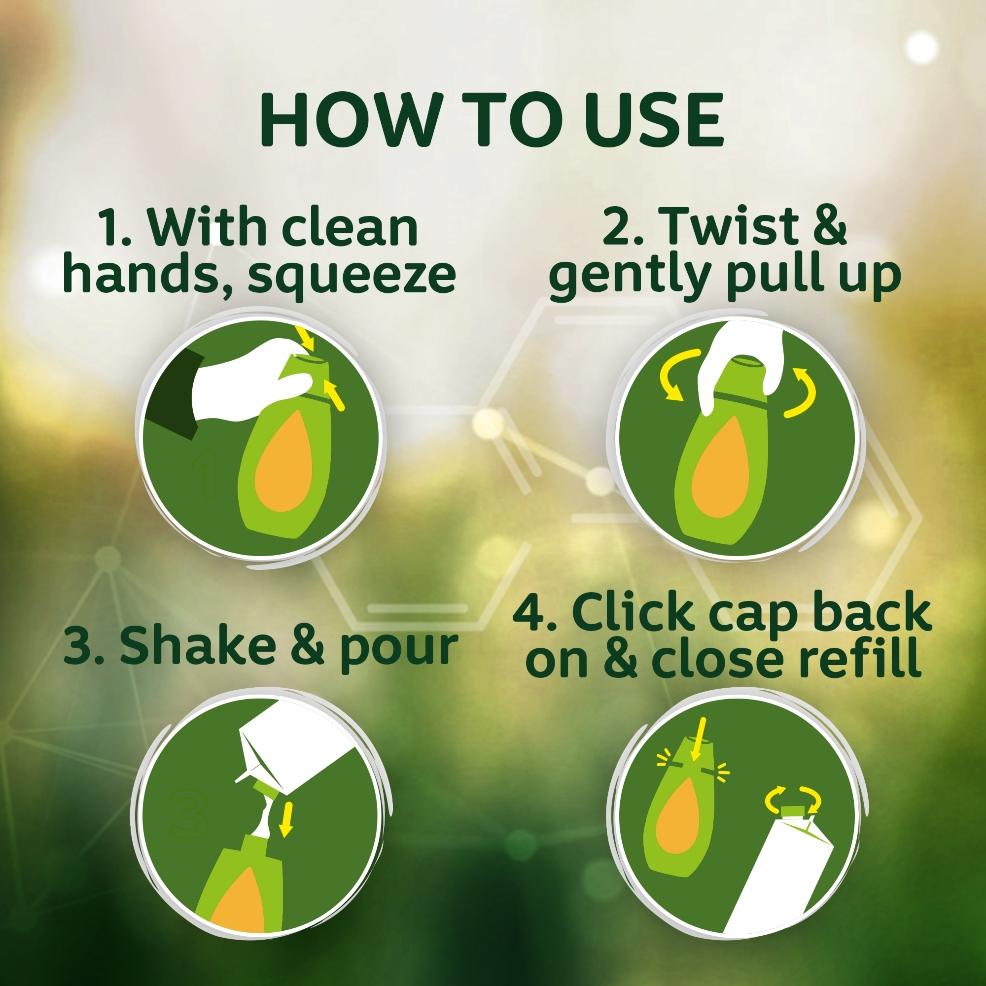 HOW TO USE

1. With clean hands, squeeze

2. Twist & gently pull up

3. Shake & pour

4. Click cap back on & close refill