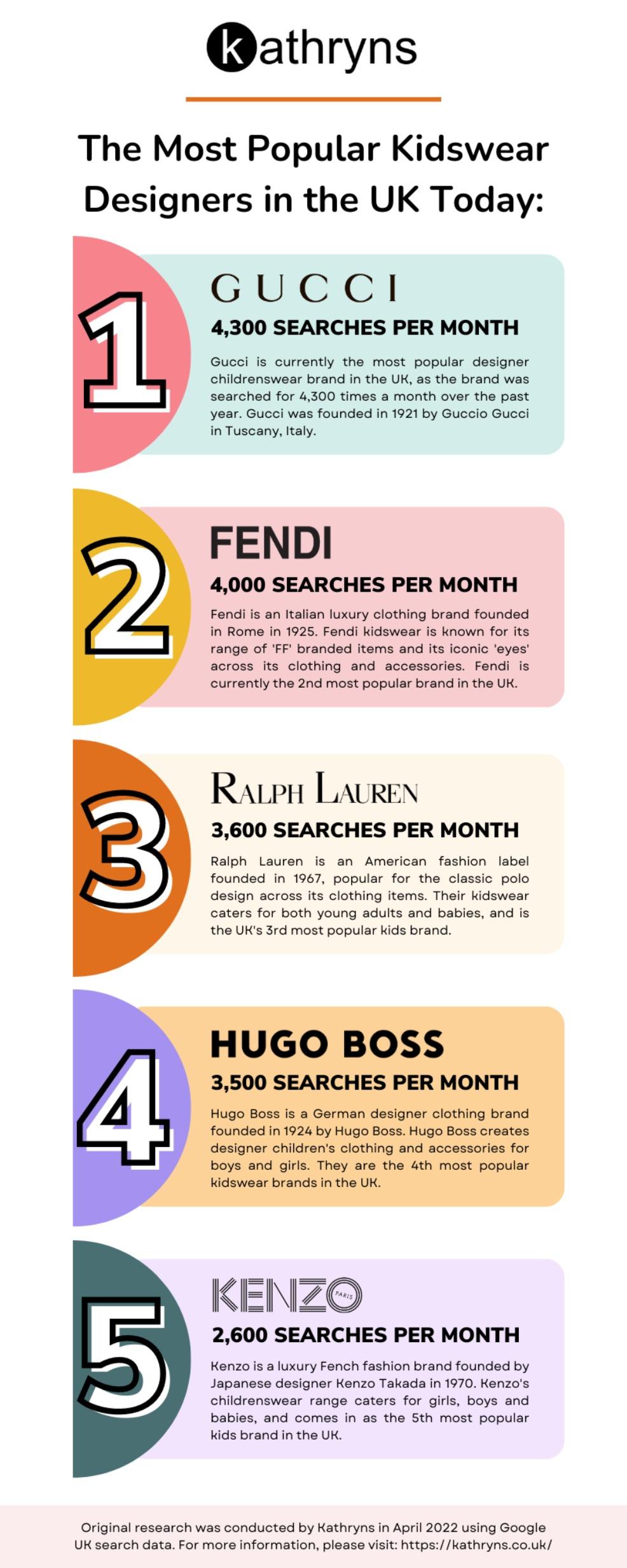 kathryns

The Most Popular Kidswear Designers in the UK Today:

1

GUCCI

4,300 SEARCHES PER MONTH

Gucci is currently the most popular designer childrenswear brand in the UK, as the brand was searched for 4,300 times a month over the past year. Gucci was founded in 1921 by Guccio Gucci in Tuscany, Italy.

2

FENDI

4,000 SEARCHES PER MONTH

Fendi is an Italian luxury clothing brand founded in Rome in 1925. Fendi kidswear is known for its range of 'FF' branded items and its iconic 'eyes' across its clothing and accessories. Fendi is currently the 2nd most popular brand in the UK.

3

RALPH LAUREN

3,600 SEARCHES PER MONTH

Ralph Lauren is an American fashion label founded in 1967, popular for the classic polo design across its clothing items. Their kidswear caters for both young adults and babies, and is the UK's 3rd most popular kids brand.

4

HUGO BOSS

3,500 SEARCHES PER MONTH

Hugo Boss is a German designer clothing brand founded in 1924 by Hugo Boss. Hugo Boss creates designer children's clothing and accessories for boys and girls. They are the 4th most popular kidswear brands in the UK.

5

KENZO PARIS

2,600 SEARCHES PER MONTH

Kenzo is a luxury Fench fashion brand founded by Japanese designer Kenzo Takada in 1970. Kenzo's childrenswear range caters for girls, boys and babies, and comes in as the 5th most popular kids brand in the UK.

Original research was conducted by Kathryns in April 2022 using Google UK search data. For more information, please visit: https://kathryns.co.uk/